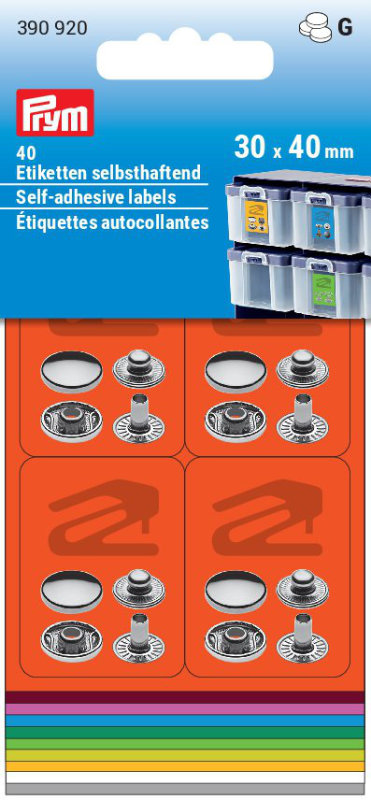 390 920

G

Prym

40
Etiketten selbsthaftend
Self-adhesive labels
Étiquettes autocollantes

30 x 40 mm